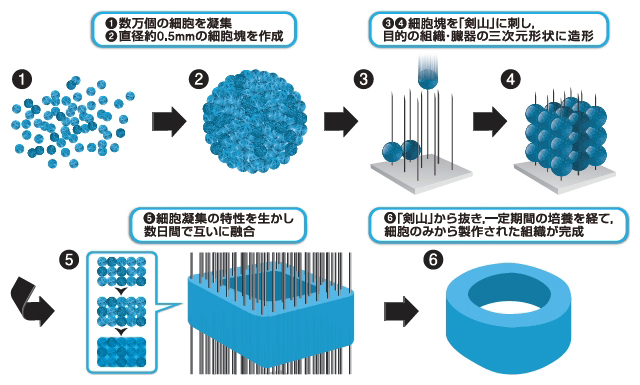 ❶数万個の細胞を凝集
❷直径約0.5mmの細胞塊を作成

❸❹細胞塊を「剣山」に刺し,
目的の組織・臓器の三次元形状に造形

❶

❷

❸

❹

❺細胞凝集の特性を生かし
数日間で互いに融合

❻「剣山」から抜き,一定期間の培養を経て,
細胞のみから製作された組織が完成

❺

❻