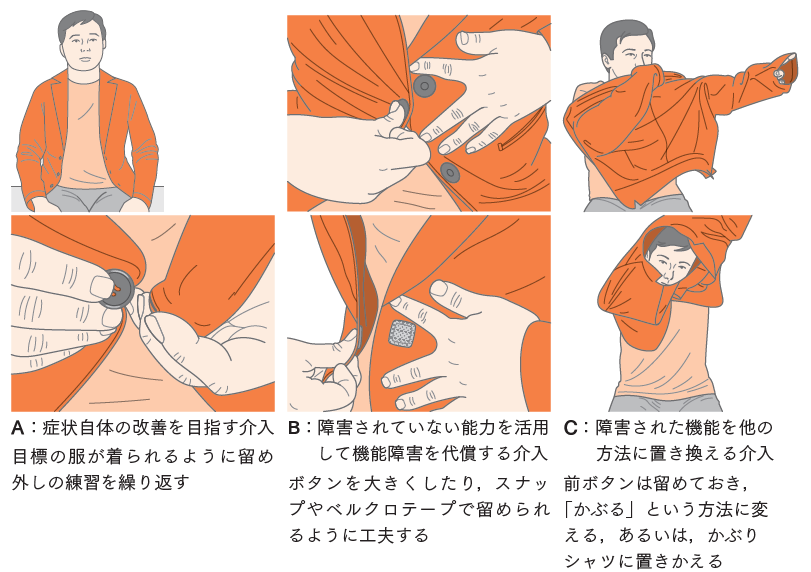 A：症状自体の改善を目指す介入

目標の服が着られるように留め外しの練習を繰り返す

B：障害されていない能力を活用して機能障害を代償する介入

ボタンを大きくしたり，スナップやベルクロテープで留められるように工夫する

C：障害された機能を他の方法に置き換える介入

前ボタンは留めておき，「かぶる」という方法に変える，あるいは，かぶりシャツに置きかえる